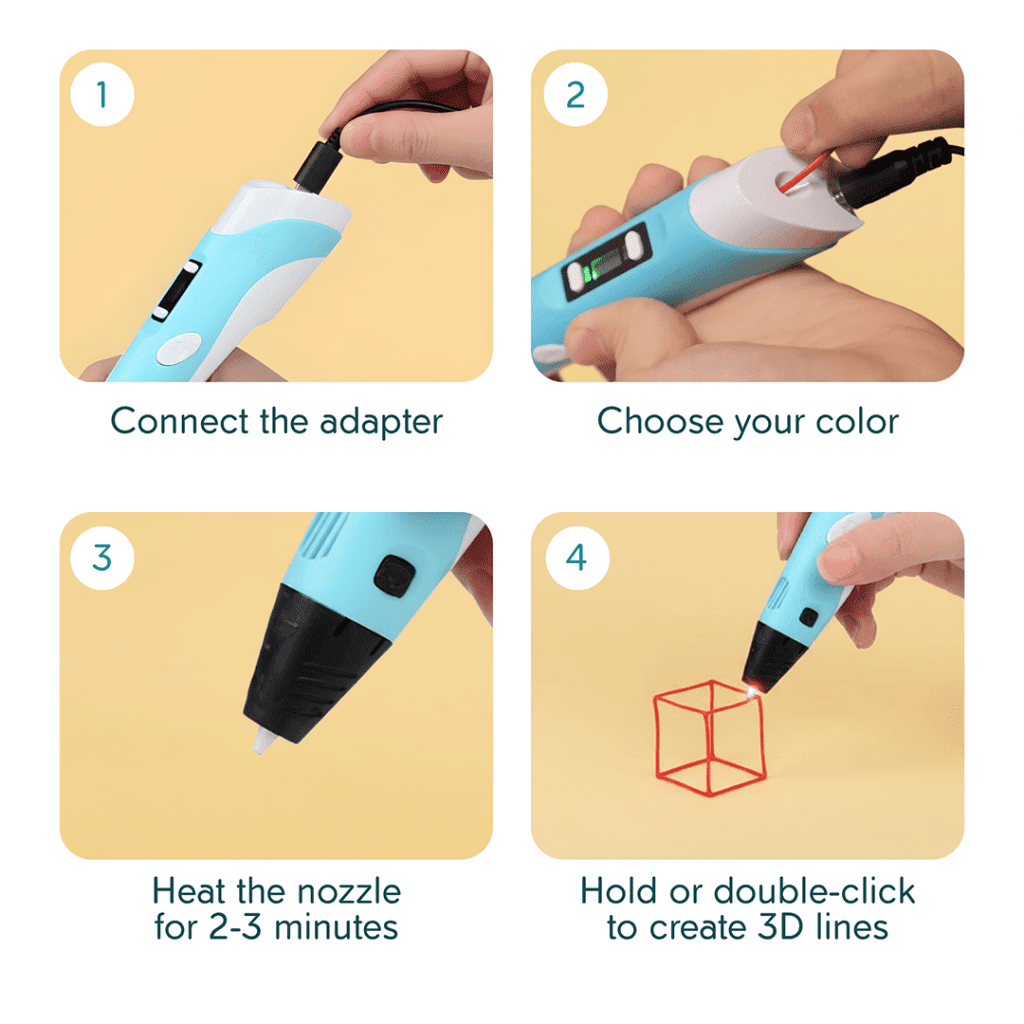 1

Connect the adapter

2

Choose your color

3

Heat the nozzle for 2-3 minutes

4

Hold or double-click to create 3D lines